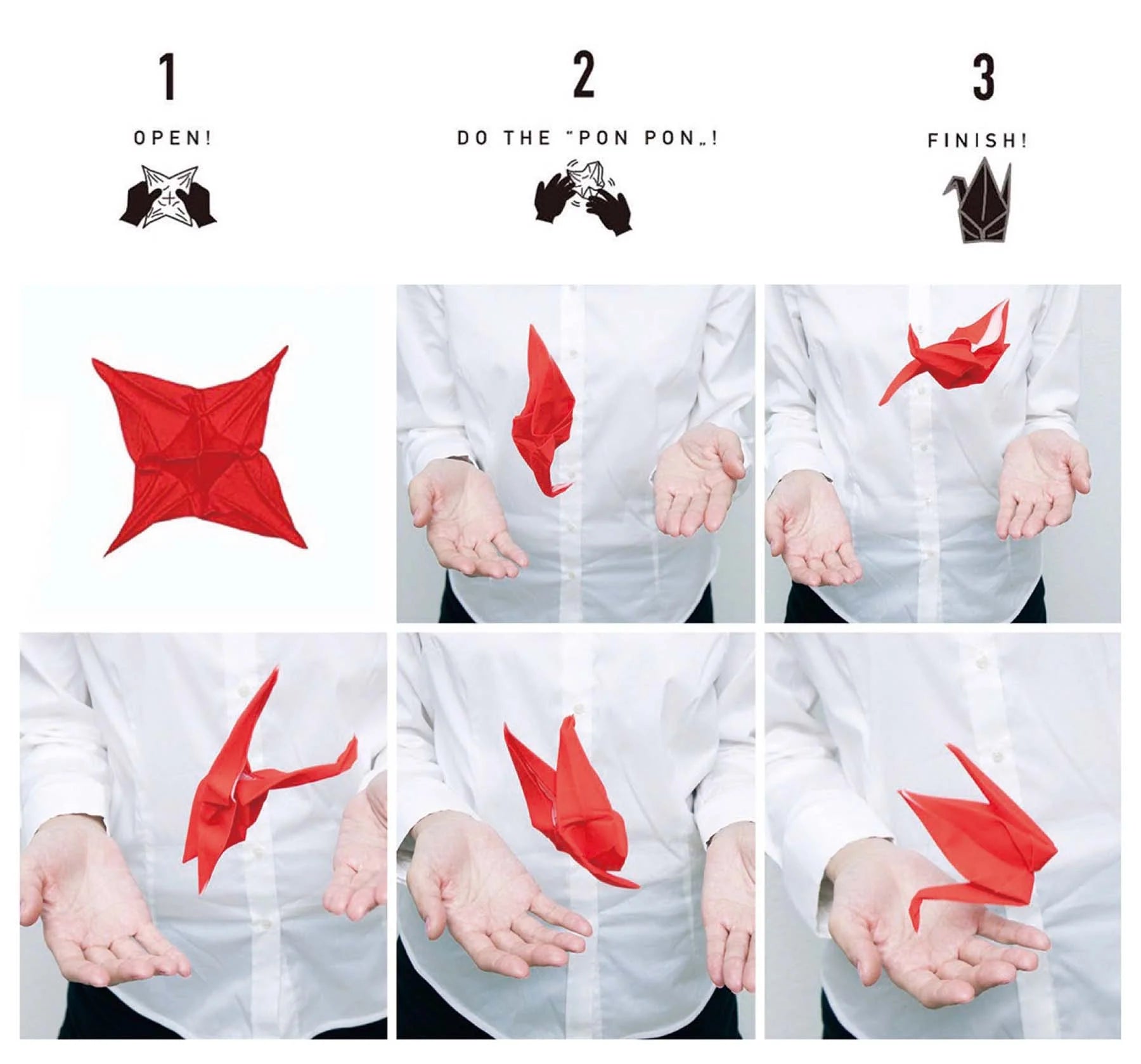 1

OPEN!

2

DO THE "PON PON„!

3

FINISH!