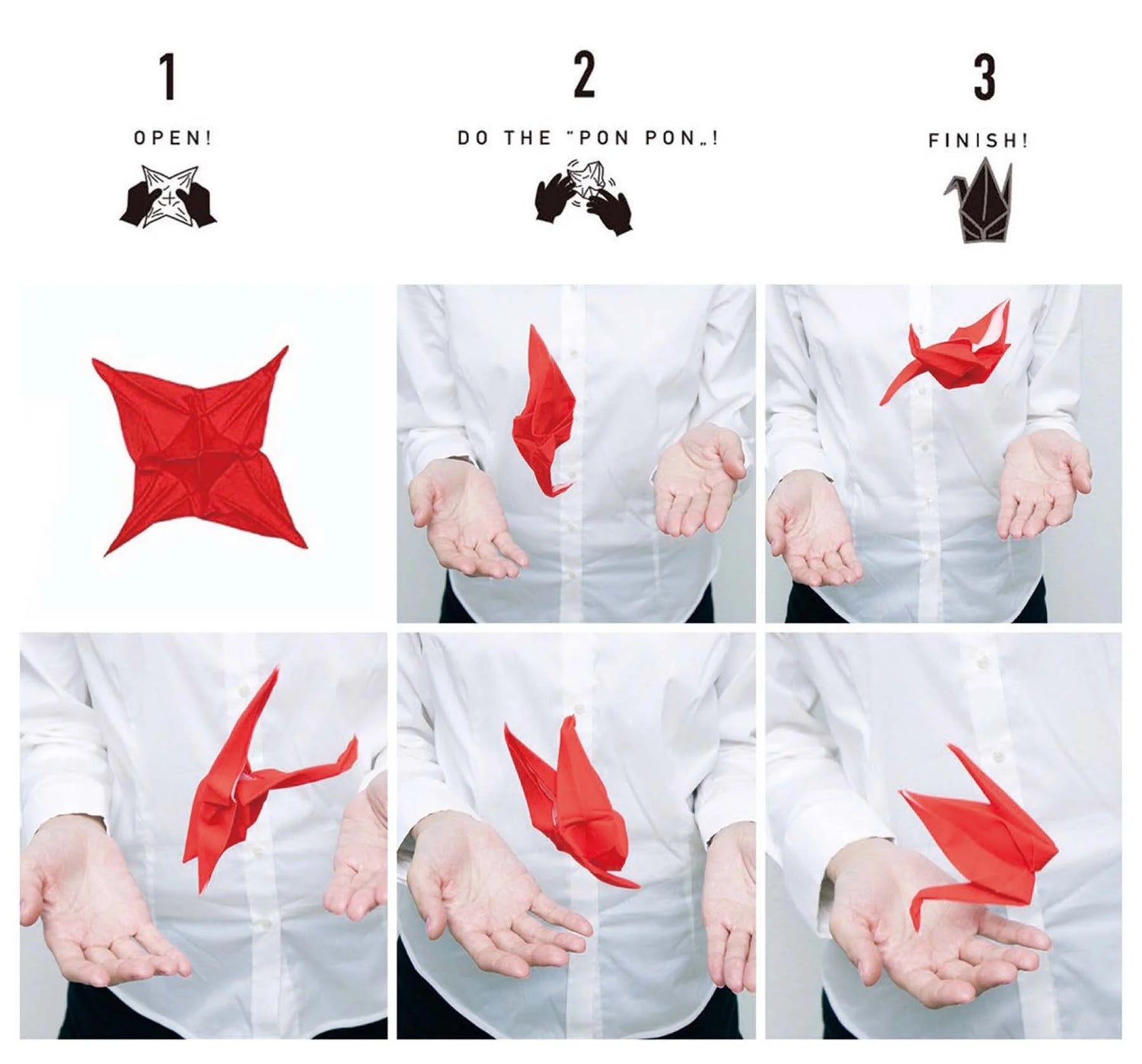 1

OPEN!

2

DO THE "PON PON„!

3

FINISH!